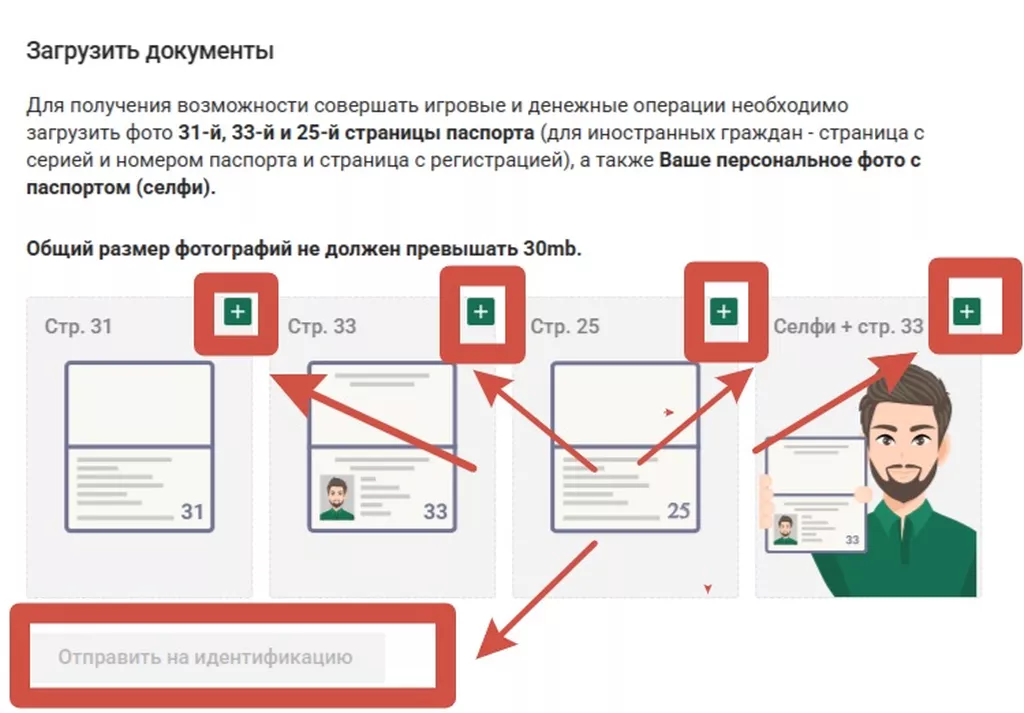 Загрузить документы

Для получения возможности совершать игровые и денежные операции необходимо загрузить фото 31-й, 33-й и 25-й страницы паспорта (для иностранных граждан - страница с серией и номером паспорта и страница с регистрацией), а также Ваше персональное фото с паспортом (селфи).

Общий размер фотографий не должен превышать 30mb.

Стр. 31

+

31

Стр. 33

+

33

Стр. 25

+

25

Селфи + стр. 33

+

33

Отправить на идентификацию